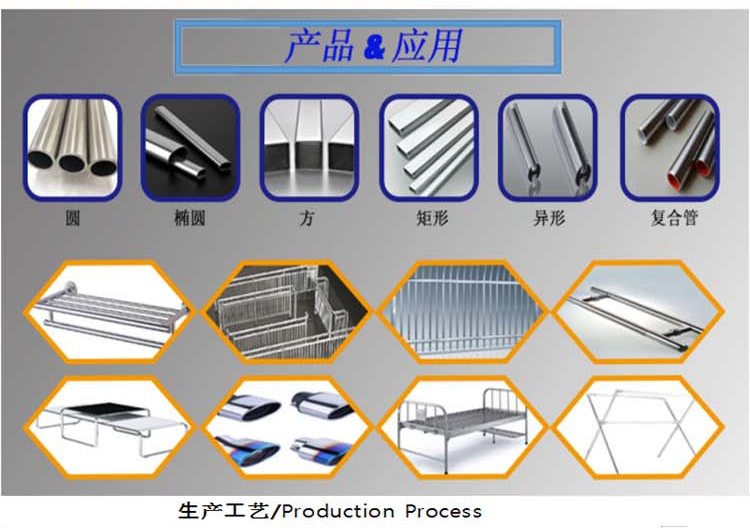 产品 & 应用

圆

椭圆

方

矩形

异形

复合管

生产工艺/Production Process